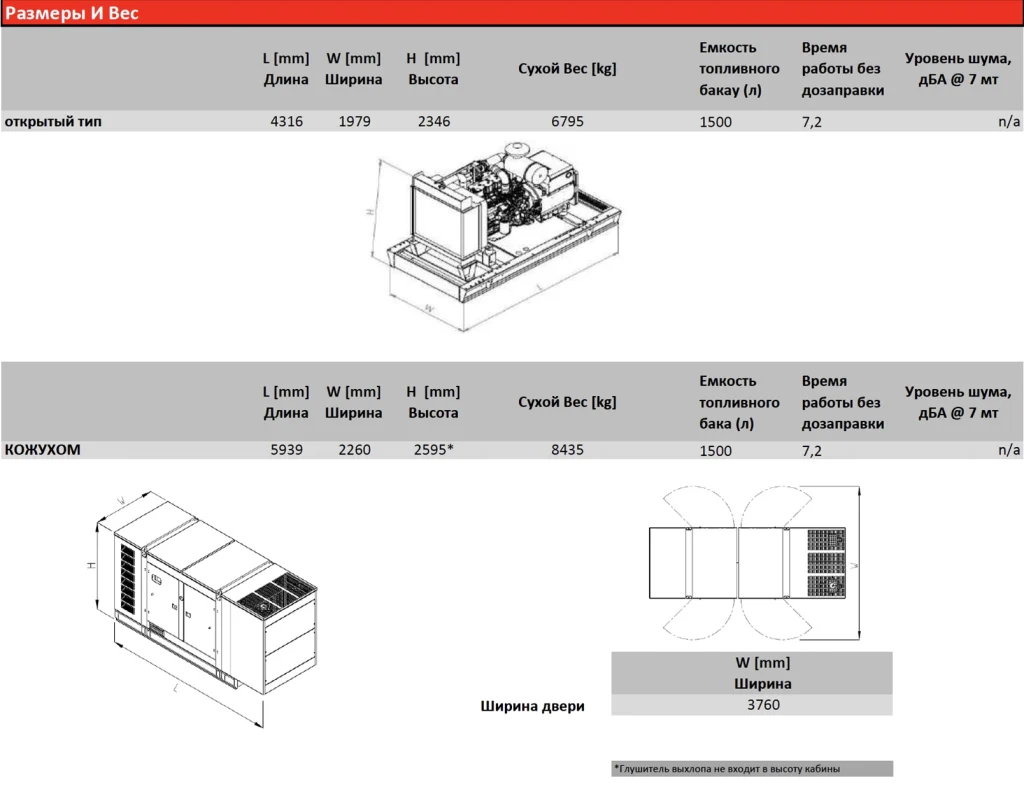 Размеры И Вес

| | L [mm] Длина | W [mm] Ширина | H [mm] Высота | Сухой Вес [kg] | Емкость топливного бакау (л) | Время работы без дозаправки | Уровень шума, дБА @ 7 мт |
|---|---|---|---|---|---|---|---|
| открытый тип | 4316 | 1979 | 2346 | 6795 | 1500 | 7,2 | n/a |

H
W
L

| | L [mm] Длина | W [mm] Ширина | H [mm] Высота | Сухой Вес [kg] | Емкость топливного бака (л) | Время работы без дозаправки | Уровень шума, дБА @ 7 мт |
|---|---|---|---|---|---|---|---|
| КОЖУХОМ | 5939 | 2260 | 2595* | 8435 | 1500 | 7,2 | n/a |

W
H
L

W

| | W [mm] Ширина |
|---|---|
| Ширина двери | 3760 |

*Глушитель выхлопа не входит в высоту кабины