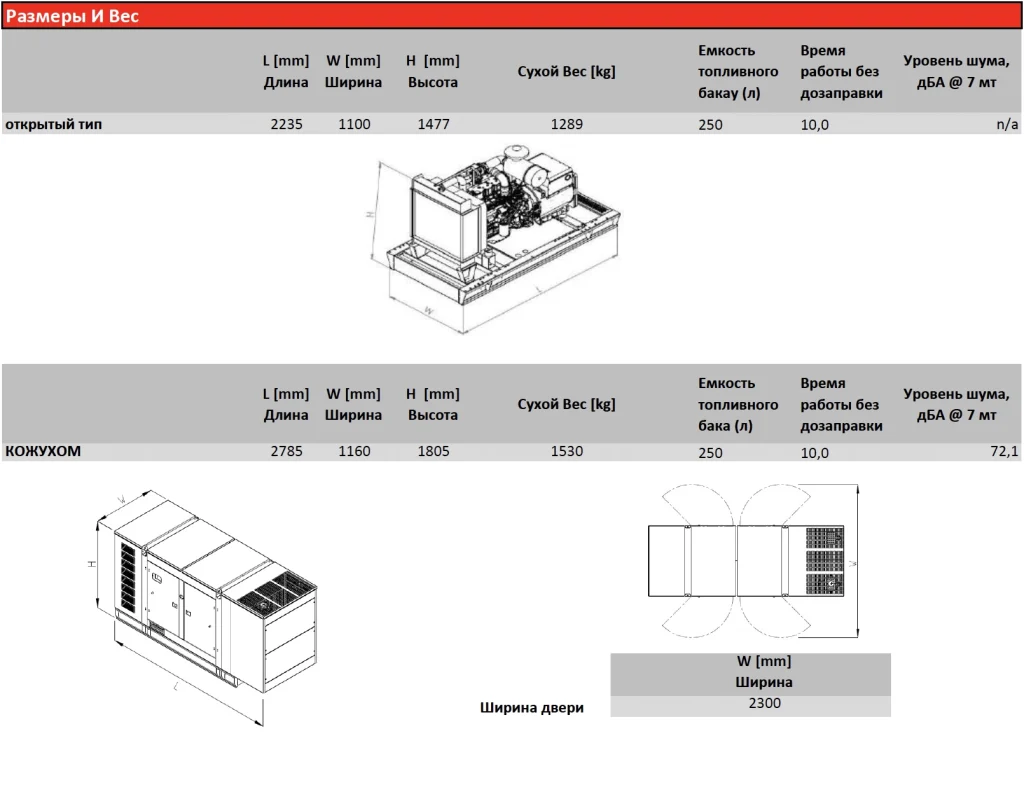 Размеры И Вес

|  | L [mm] Длина | W [mm] Ширина | H [mm] Высота | Сухой Вес [kg] | Емкость топливного бакау (л) | Время работы без дозаправки | Уровень шума, дБА @ 7 мт |
|---|---|---|---|---|---|---|---|
| открытый тип | 2235 | 1100 | 1477 | 1289 | 250 | 10,0 | n/a |

H
W
L

|  | L [mm] Длина | W [mm] Ширина | H [mm] Высота | Сухой Вес [kg] | Емкость топливного бака (л) | Время работы без дозаправки | Уровень шума, дБА @ 7 мт |
|---|---|---|---|---|---|---|---|
| КОЖУХОМ | 2785 | 1160 | 1805 | 1530 | 250 | 10,0 | 72,1 |

W
H
L
W

|  | W [mm] Ширина |
|---|---|
| Ширина двери | 2300 |