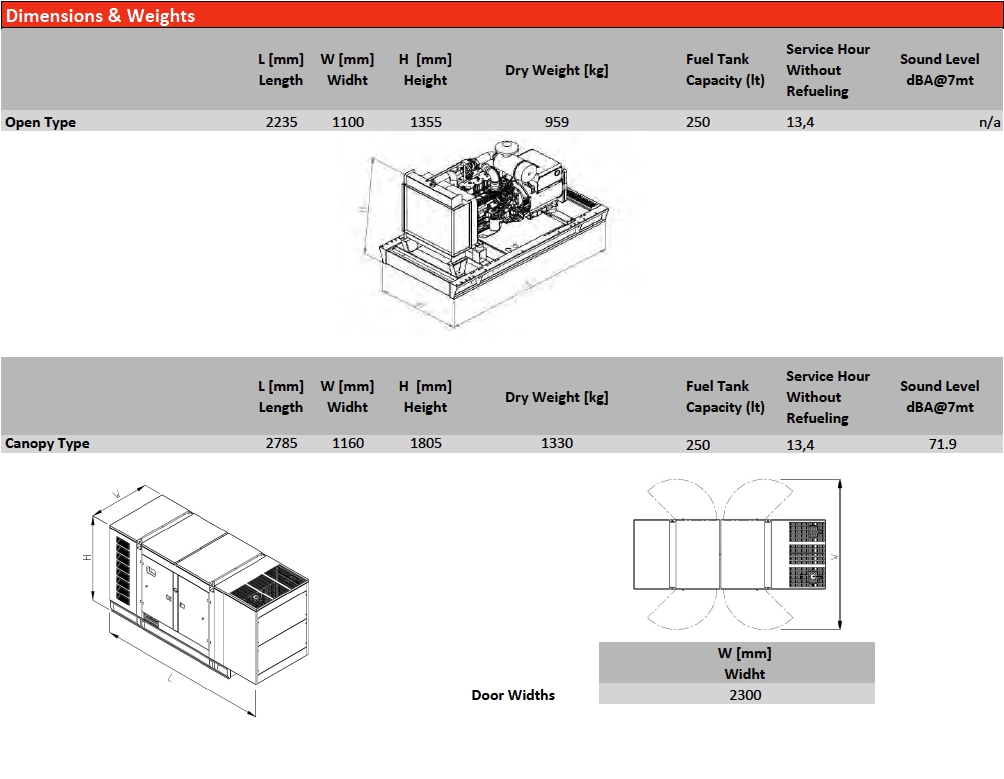 Dimensions & Weights

| | L [mm] Length | W [mm] Widht | H [mm] Height | Dry Weight [kg] | Fuel Tank Capacity (lt) | Service Hour Without Refueling | Sound Level dBA@7mt |
|---|---|---|---|---|---|---|---|
| Open Type | 2235 | 1100 | 1355 | 959 | 250 | 13,4 | n/a |

H

| | L [mm] Length | W [mm] Widht | H [mm] Height | Dry Weight [kg] | Fuel Tank Capacity (lt) | Service Hour Without Refueling | Sound Level dBA@7mt |
|---|---|---|---|---|---|---|---|
| Canopy Type | 2785 | 1160 | 1805 | 1330 | 250 | 13,4 | 71.9 |

W
H
L

W

| | W [mm] Widht |
|---|---|
| Door Widths | 2300 |