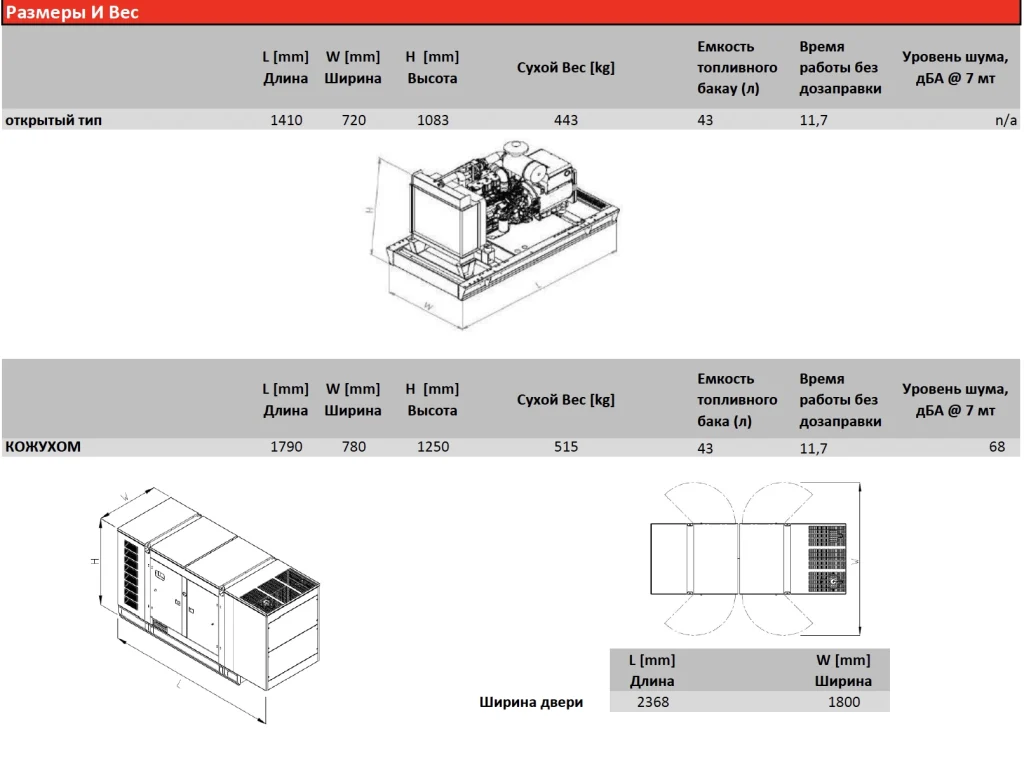 Размеры И Вес

| | L [mm] Длина | W [mm] Ширина | H [mm] Высота | Сухой Вес [kg] | Емкость топливного бакау (л) | Время работы без дозаправки | Уровень шума, дБА @ 7 мт |
|---|---|---|---|---|---|---|---|
| открытый тип | 1410 | 720 | 1083 | 443 | 43 | 11,7 | n/a |

H
W
L

| | L [mm] Длина | W [mm] Ширина | H [mm] Высота | Сухой Вес [kg] | Емкость топливного бака (л) | Время работы без дозаправки | Уровень шума, дБА @ 7 мт |
|---|---|---|---|---|---|---|---|
| КОЖУХОМ | 1790 | 780 | 1250 | 515 | 43 | 11,7 | 68 |

W
H
L

W

| | L [mm] Длина | W [mm] Ширина |
|---|---|---|
| Ширина двери | 2368 | 1800 |