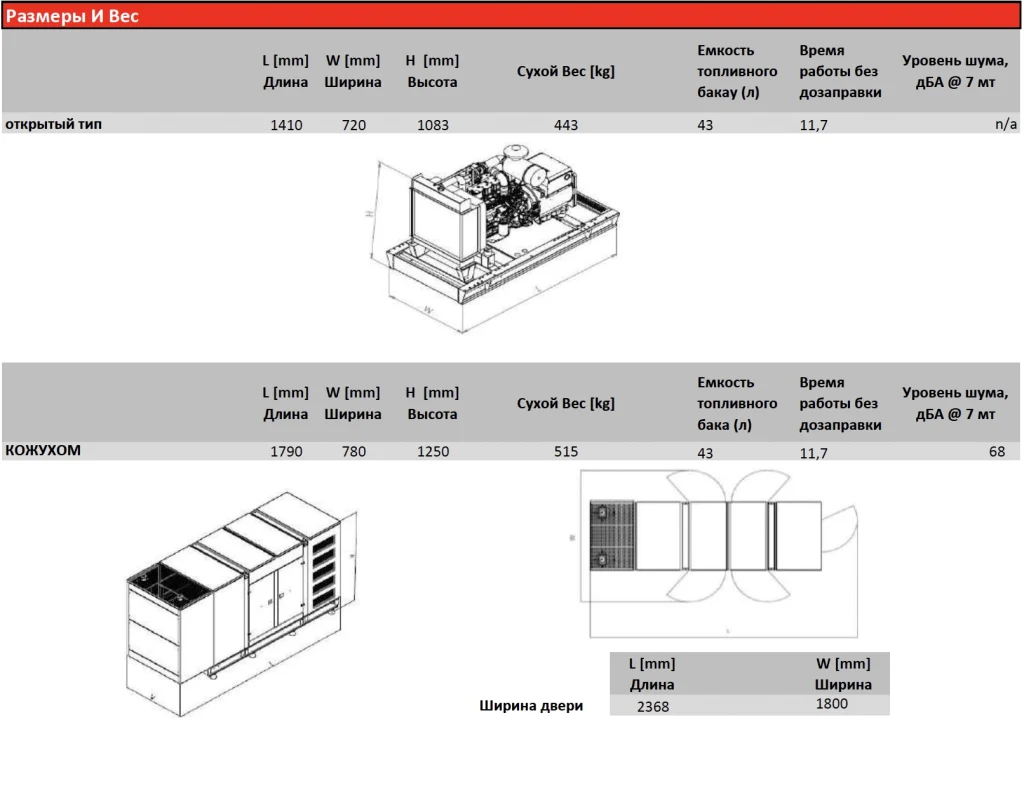 Размеры И Вес

| | L [mm] Длина | W [mm] Ширина | H [mm] Высота | Сухой Вес [kg] | Емкость топливного бакау (л) | Время работы без дозаправки | Уровень шума, дБА @ 7 мт |
|---|---|---|---|---|---|---|---|
| открытый тип | 1410 | 720 | 1083 | 443 | 43 | 11,7 | n/a |

H
W
L

| | L [mm] Длина | W [mm] Ширина | H [mm] Высота | Сухой Вес [kg] | Емкость топливного бака (л) | Время работы без дозаправки | Уровень шума, дБА @ 7 мт |
|---|---|---|---|---|---|---|---|
| КОЖУХОМ | 1790 | 780 | 1250 | 515 | 43 | 11,7 | 68 |

| | L [mm] Длина | W [mm] Ширина |
|---|---|---|
| Ширина двери | 2368 | 1800 |