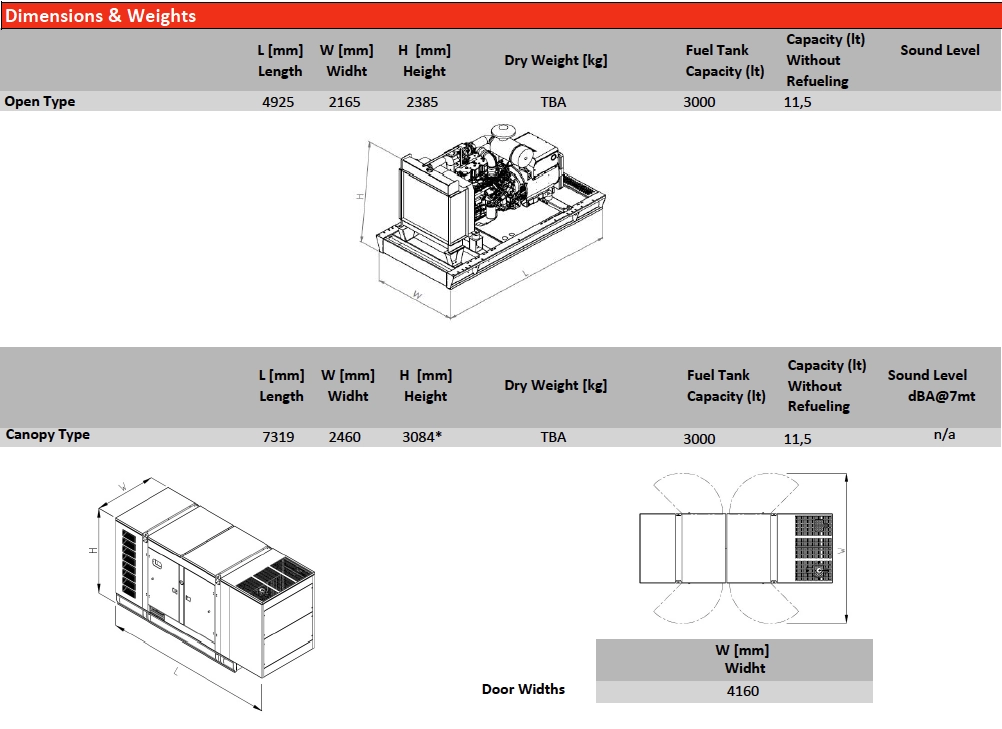 Dimensions & Weights

| | L [mm] Length | W [mm] Widht | H [mm] Height | Dry Weight [kg] | Fuel Tank Capacity (lt) | Capacity (lt) Without Refueling | Sound Level |
|---|---|---|---|---|---|---|---|
| Open Type | 4925 | 2165 | 2385 | TBA | 3000 | 11,5 | |

H
W
L

| | L [mm] Length | W [mm] Widht | H [mm] Height | Dry Weight [kg] | Fuel Tank Capacity (lt) | Capacity (lt) Without Refueling | Sound Level dBA@7mt |
|---|---|---|---|---|---|---|---|
| Canopy Type | 7319 | 2460 | 3084* | TBA | 3000 | 11,5 | n/a |

W
H
L
W

| | W [mm] Widht |
|---|---|
| Door Widths | 4160 |